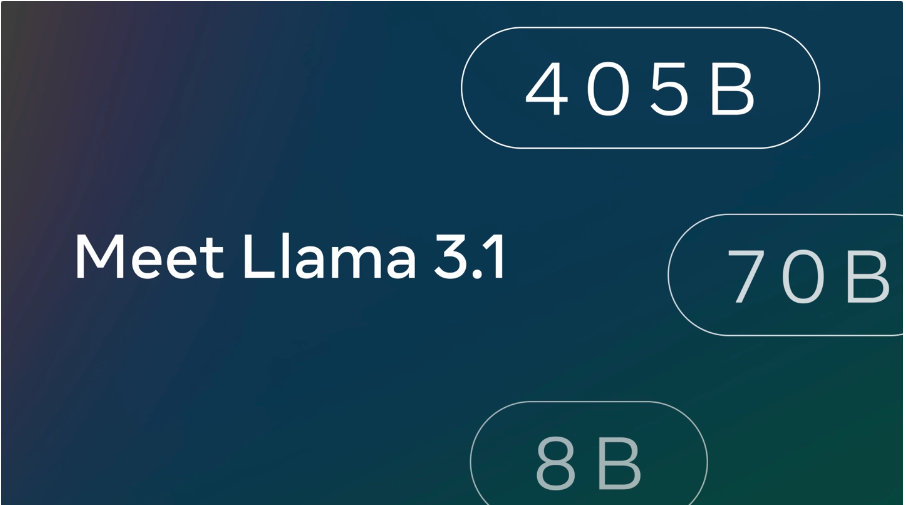 405B

Meet Llama 3.1

70B

8B